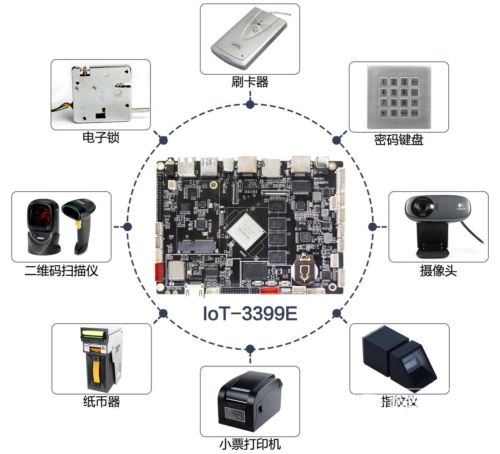 刷卡器

电子锁

密码键盘

二维码扫描仪

摄像头

IoT-3399E

纸币器

指纹仪

小票打印机